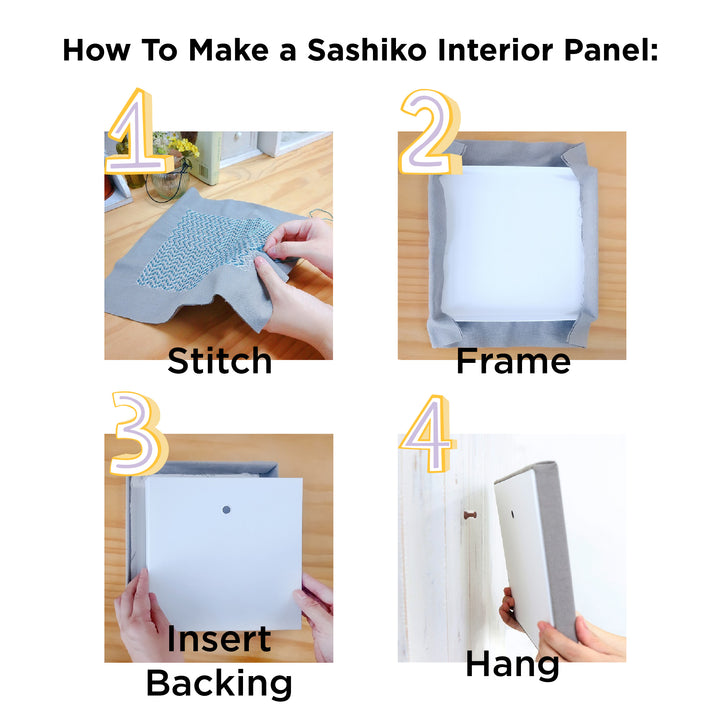 How To Make a Sashiko Interior Panel:

1
Stitch

2
Frame

3
Insert Backing

4
Hang