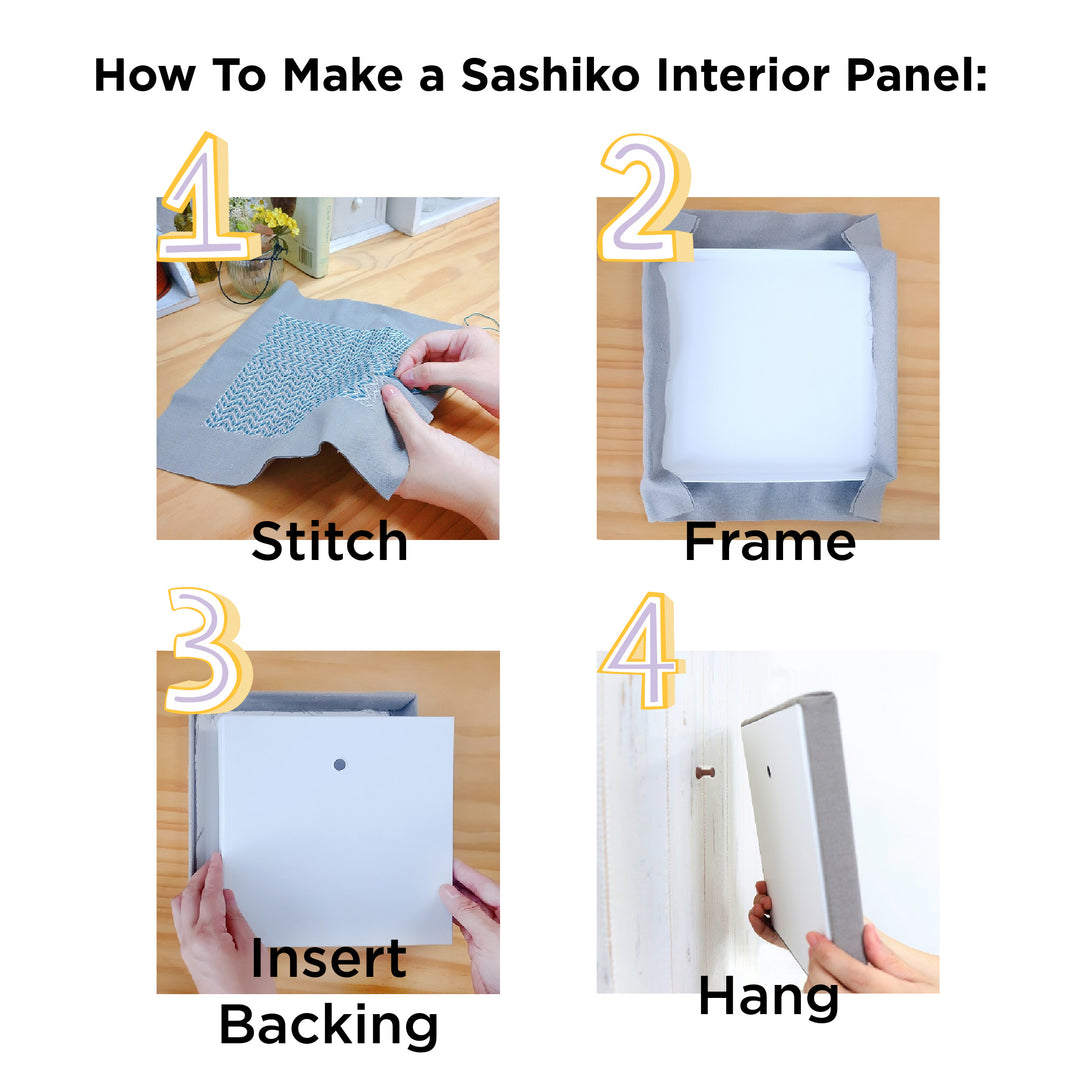 How To Make a Sashiko Interior Panel:

1

Stitch

2

Frame

3

Insert Backing

4

Hang